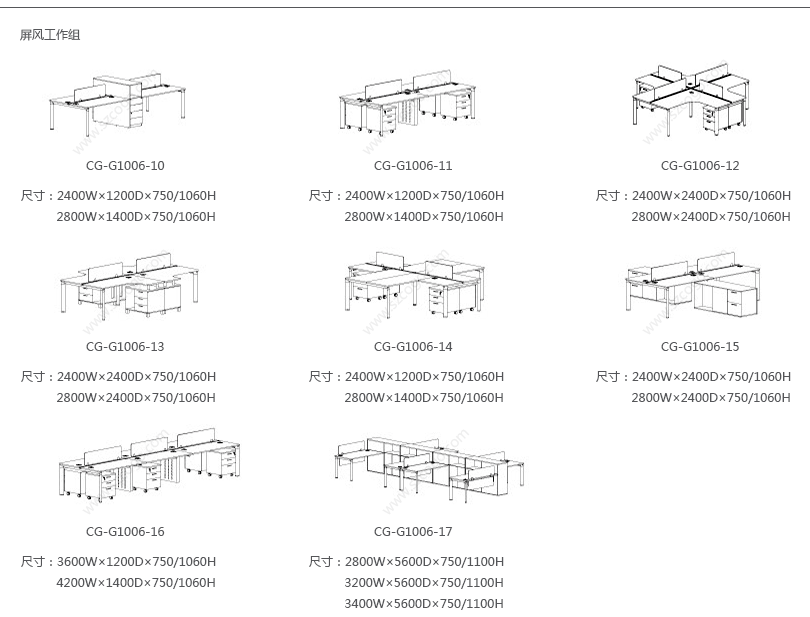 屏风工作组

CG-G1006-10

尺寸：2400W×1200D×750/1060H
2800W×1400D×750/1060H

CG-G1006-11

尺寸：2400W×1200D×750/1060H
2800W×1400D×750/1060H

CG-G1006-12

尺寸：2400W×2400D×750/1060H
2800W×2400D×750/1060H

CG-G1006-13

尺寸：2400W×2400D×750/1060H
2800W×2400D×750/1060H

CG-G1006-14

尺寸：2400W×1200D×750/1060H
2800W×1400D×750/1060H

CG-G1006-15

尺寸：2400W×2400D×750/1060H
2800W×2400D×750/1060H

CG-G1006-16

尺寸：3600W×1200D×750/1060H
4200W×1400D×750/1060H

CG-G1006-17

尺寸：2800W×5600D×750/1100H
3200W×5600D×750/1100H
3400W×5600D×750/1100H