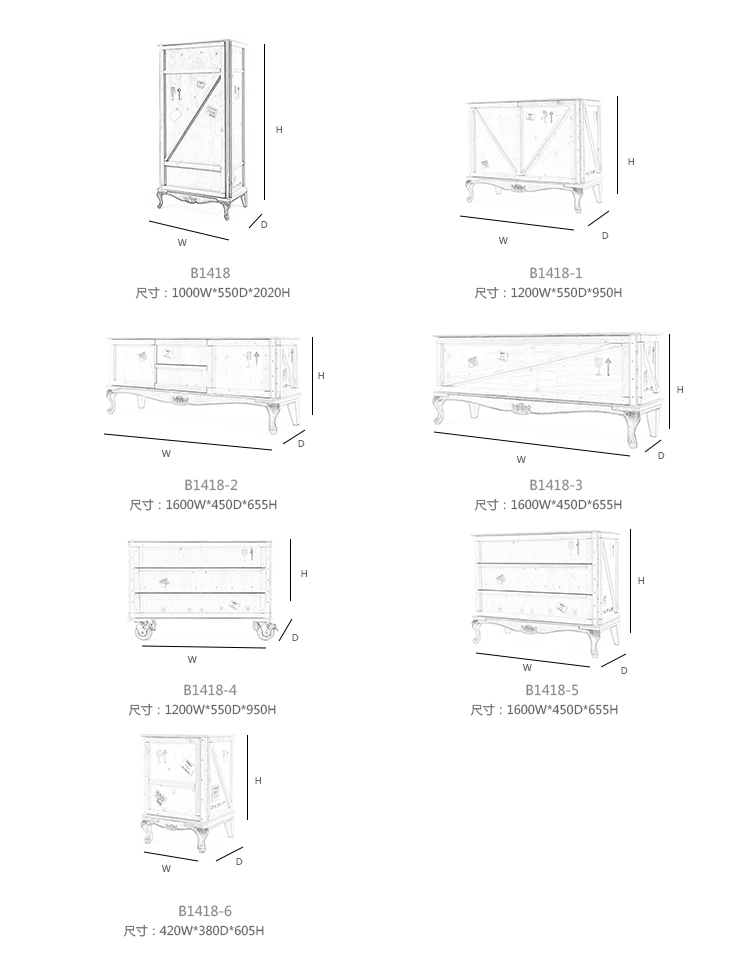 H
W
D
B1418
尺寸：1000W*550D*2020H

H
W
D
B1418-1
尺寸：1200W*550D*950H

H
W
D
B1418-2
尺寸：1600W*450D*655H

H
W
D
B1418-3
尺寸：1600W*450D*655H

H
W
D
B1418-4
尺寸：1200W*550D*950H

H
W
D
B1418-5
尺寸：1600W*450D*655H

H
W
D
B1418-6
尺寸：420W*380D*605H